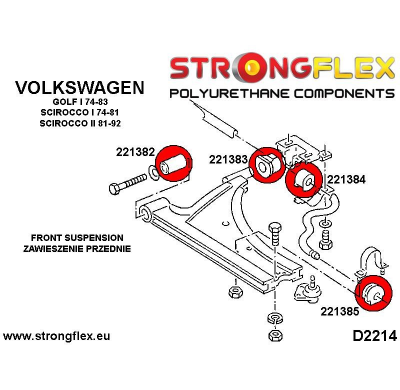 STRONGFLEX
POLYURETHANE COMPONENTS

VOLKSWAGEN
GOLF I 74-83
SCIROCCO I 74-81
SCIROCCO II 81-92

221382
221383
221384

FRONT SUSPENSION
ZAWIESZENIE PRZEDNIE

221385

www.strongflex.eu

D2214