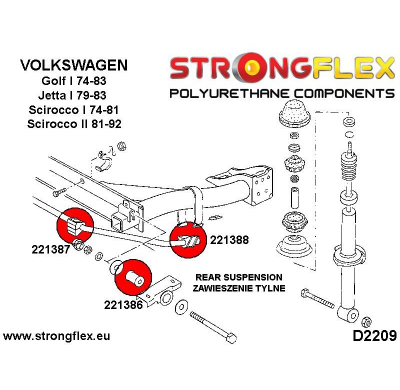 VOLKSWAGEN
Golf I 74-83
Jetta I 79-83
Scirocco I 74-81
Scirocco II 81-92

STRONGFLEX
POLYURETHANE COMPONENTS

221387

221388

221386

REAR SUSPENSION
ZAWIESZENIE TYLNE

www.strongflex.eu

D2209