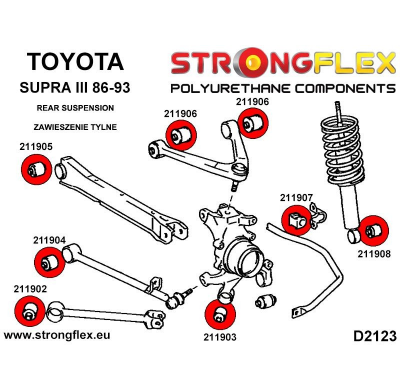 TOYOTA
SUPRA III 86-93
REAR SUSPENSION
ZAWIESZENIE TYLNE

STRONGFLEX
POLYURETHANE COMPONENTS

211906
211906
211905
211907
211908
211904
211902
211903

www.strongflex.eu
D2123