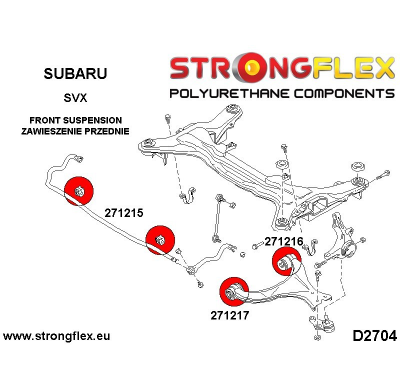 SUBARU

SVX

FRONT SUSPENSION
ZAWIESZENIE PRZEDNIE

STRONGFLEX
POLYURETHANE COMPONENTS

271215

271216

271217

www.strongflex.eu

D2704