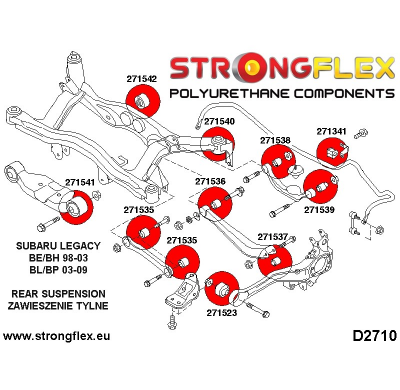 STRONGFLEX
POLYURETHANE COMPONENTS

271542
271540
271538
271341
271541
271536
271539
271535
271535
271537
271523

SUBARU LEGACY
BE/BH 98-03
BL/BP 03-09

REAR SUSPENSION
ZAWIESZENIE TYLNE

www.strongflex.eu

D2710