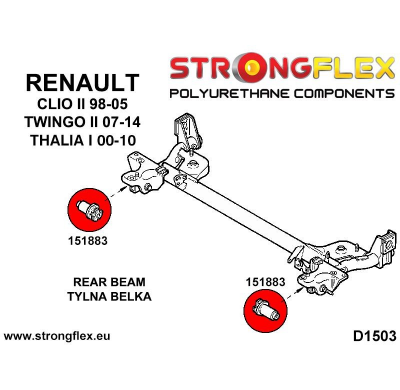 STRONGFLEX
POLYURETHANE COMPONENTS

RENAULT
CLIO II 98-05
TWINGO II 07-14
THALIA I 00-10

151883

REAR BEAM
TYLNA BELKA

151883

www.strongflex.eu

D1503