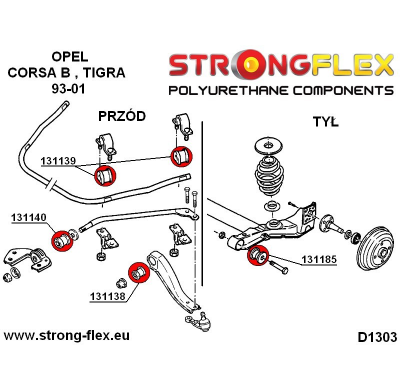 OPEL
CORSA B , TIGRA
93-01

STRONGFLEX
POLYURETHANE COMPONENTS

PRZÓD

TYŁ

131139

131140

131138

131185

www.strong-flex.eu

D1303