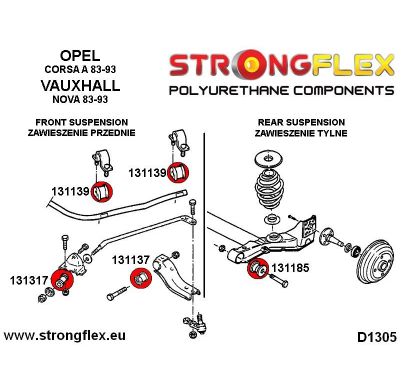 OPEL
CORSA A 83-93
VAUXHALL
NOVA 83-93

STRONGFLEX
POLYURETHANE COMPONENTS

FRONT SUSPENSION
ZAWIESZENIE PRZEDNIE

REAR SUSPENSION
ZAWIESZENIE TYLNE

131139

131139

131137

131317

131185

www.strongflex.eu

D1305