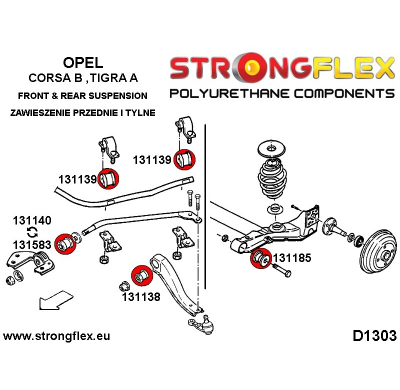 OPEL
CORSA B ,TIGRA A
FRONT & REAR SUSPENSION
ZAWIESZENIE PRZEDNIE I TYLNE

STRONGFLEX
POLYURETHANE COMPONENTS

131139
131139
131140
131583
131138
131185

www.strongflex.eu
D1303