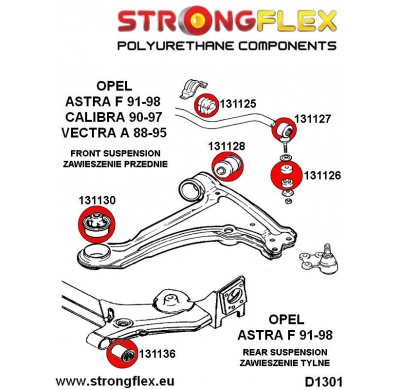 STRONGFLEX
POLYURETHANE COMPONENTS

OPEL
ASTRA F 91-98
CALIBRA 90-97
VECTRA A 88-95

FRONT SUSPENSION
ZAWIESZENIE PRZEDNIE

131125

131127

131128

131126

131130

OPEL
ASTRA F 91-98

REAR SUSPENSION
ZAWIESZENIE TYLNE

131136

www.strongflex.eu

D1301