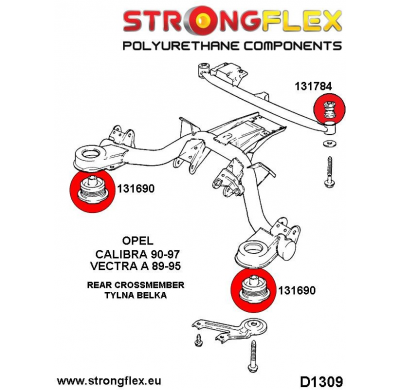 STRONGFLEX
POLYURETHANE COMPONENTS

131784

131690

OPEL
CALIBRA 90-97
VECTRA A 89-95

REAR CROSSMEMBER
TYLNA BELKA

131690

www.strongflex.eu

D1309