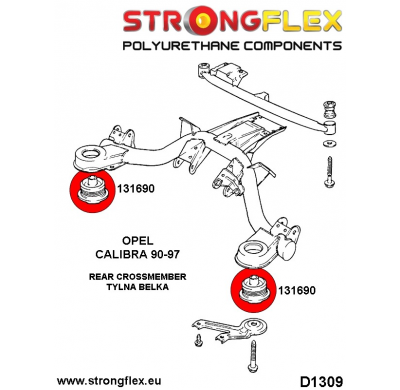 STRONGFLEX
POLYURETHANE COMPONENTS

131690

OPEL
CALIBRA 90-97

REAR CROSSMEMBER
TYLNA BELKA

131690

www.strongflex.eu

D1309