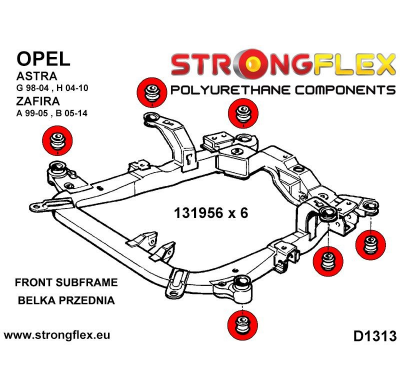 OPEL
ASTRA
G 98-04 , H 04-10
ZAFIRA
A 99-05 , B 05-14

STRONGFLEX
POLYURETHANE COMPONENTS

131956 x 6

FRONT SUBFRAME
BELKA PRZEDNIA

www.strongflex.eu

D1313