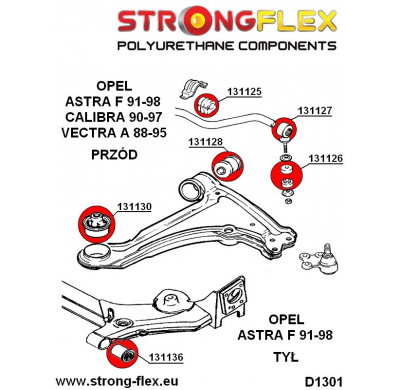 STRONGFLEX
POLYURETHANE COMPONENTS

OPEL
ASTRA F 91-98
CALIBRA 90-97
VECTRA A 88-95

PRZÓD

131125
131127
131128
131126
131130

OPEL
ASTRA F 91-98

TYŁ

131136

www.strong-flex.eu

D1301