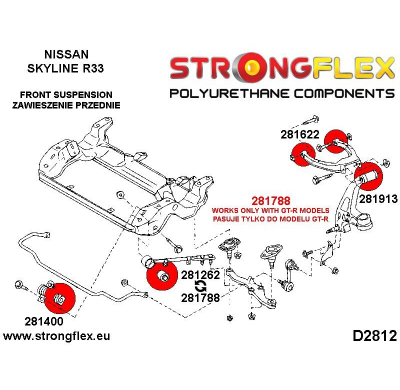 NISSAN
SKYLINE R33

FRONT SUSPENSION
ZAWIESZENIE PRZEDNIE

STRONGFLEX
POLYURETHANE COMPONENTS

281622

281913

281788
WORKS ONLY WITH GT-R MODELS
PASUJE TYLKO DO MODELU GT-R

281262

281788

281400

www.strongflex.eu

D2812