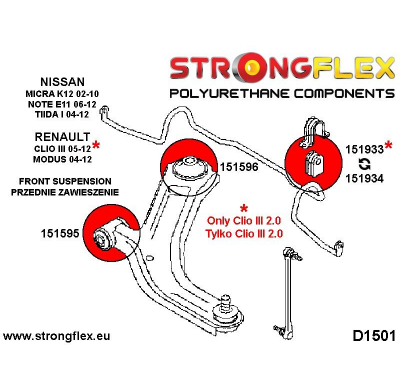 STRONGFLEX
POLYURETHANE COMPONENTS

NISSAN
MICRA K12 02-10
NOTE E11 06-12
TIIDA I 04-12

RENAULT
CLIO III 05-12*
MODUS 04-12

FRONT SUSPENSION
PRZEDNIE ZAWIESZENIE

151596

151933*
151934

151595

*
Only Clio III 2.0
Tylko Clio III 2.0

www.strongflex.eu

D1501