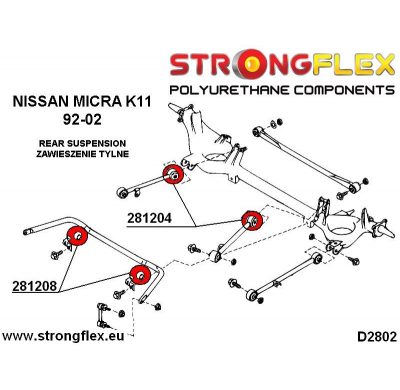 STRONGFLEX
POLYURETHANE COMPONENTS

NISSAN MICRA K11
92-02

REAR SUSPENSION
ZAWIESZENIE TYLNE

281204

281208

www.strongflex.eu

D2802