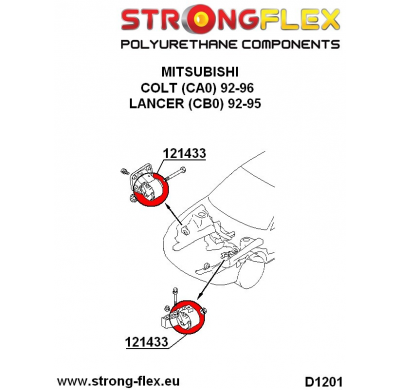 STRONGFLEX
POLYURETHANE COMPONENTS

MITSUBISHI
COLT (CA0) 92-96
LANCER (CB0) 92-95

121433

121433

www.strong-flex.eu

D1201