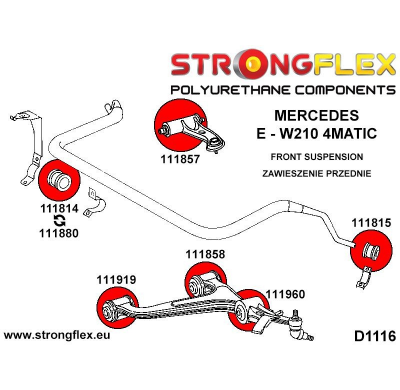 STRONGFLEX
POLYURETHANE COMPONENTS

MERCEDES
E - W210 4MATIC

FRONT SUSPENSION

ZAWIESZENIE PRZEDNIE

111857

111814
111880

111815

111858

111919

111960

www.strongflex.eu

D1116