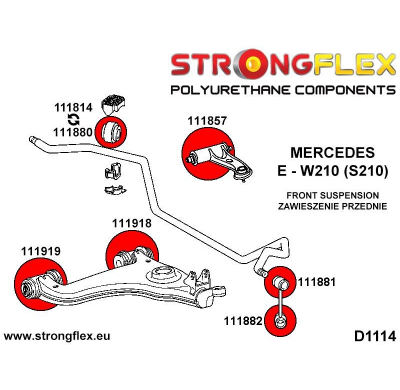 STRONGFLEX
POLYURETHANE COMPONENTS

111814
111880

111857

MERCEDES
E - W210 (S210)

FRONT SUSPENSION
ZAWIESZENIE PRZEDNIE

111918

111919

111881

111882

www.strongflex.eu

D1114