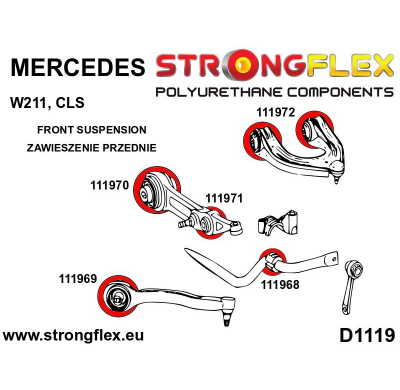 MERCEDES

STRONGFLEX

POLYURETHANE COMPONENTS

W211, CLS

FRONT SUSPENSION

ZAWIESZENIE PRZEDNIE

111972

111970

111971

111969

111968

www.strongflex.eu

D1119