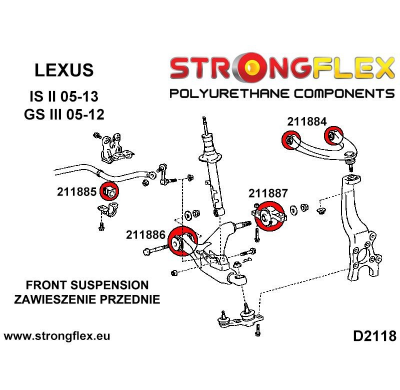 LEXUS
IS II 05-13
GS III 05-12

STRONGFLEX
POLYURETHANE COMPONENTS

211884

211885

211887

211886

FRONT SUSPENSION
ZAWIESZENIE PRZEDNIE

www.strongflex.eu

D2118