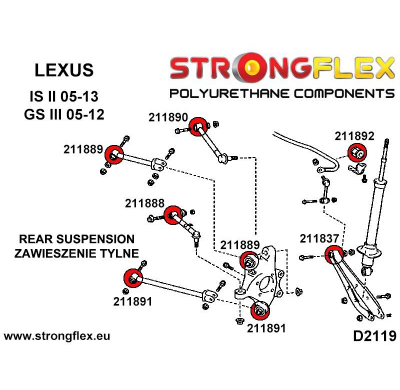 LEXUS
IS II 05-13
GS III 05-12

STRONGFLEX
POLYURETHANE COMPONENTS

211890
211889
211892
211888
REAR SUSPENSION
ZAWIESZENIE TYLNE
211889
211837
211891
211891

www.strongflex.eu
D2119