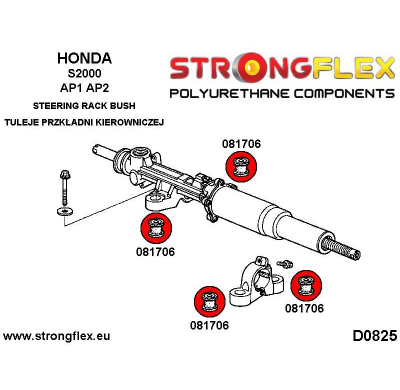 HONDA
S2000
AP1 AP2

STEERING RACK BUSH
TULEJE PRZKŁADNI KIEROWNICZEJ

STRONGFLEX
POLYURETHANE COMPONENTS

081706

081706

081706

081706

www.strongflex.eu

D0825