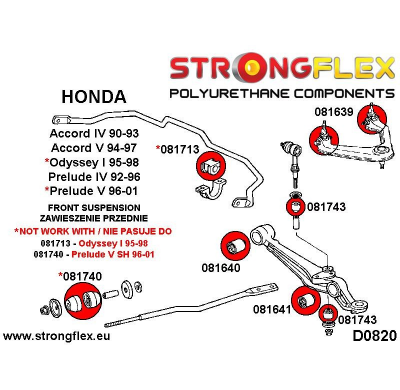 STRONGFLEX
POLYURETHANE COMPONENTS

HONDA

Accord IV 90-93
Accord V 94-97
*Odyssey I 95-98
Prelude IV 92-96
*Prelude V 96-01

FRONT SUSPENSION
ZAWIESZENIE PRZEDNIE

*NOT WORK WITH / NIE PASUJE DO
081713 - Odyssey I 95-98
081740 - Prelude V SH 96-01

*081713

081639

081743

081640

*081740

081641

081743

www.strongflex.eu

D0820