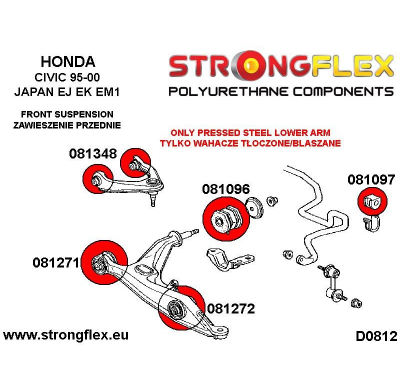 HONDA
CIVIC 95-00
JAPAN EJ EK EM1

FRONT SUSPENSION
ZAWIESZENIE PRZEDNIE

STRONGFLEX
POLYURETHANE COMPONENTS

ONLY PRESSED STEEL LOWER ARM
TYLKO WAHACZE TŁOCZONE/BLASZANE

081348

081096

081097

081271

081272

www.strongflex.eu

D0812