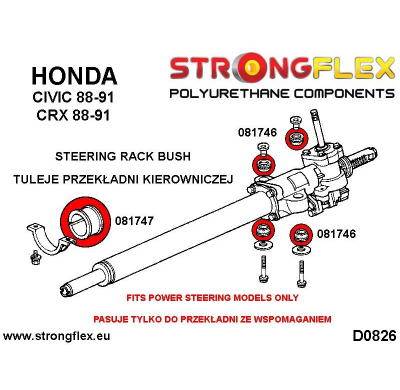 HONDA
CIVIC 88-91
CRX 88-91

STRONGFLEX
POLYURETHANE COMPONENTS

STEERING RACK BUSH

TULEJE PRZEKŁADNI KIEROWNICZEJ

081746

081747

081746

FITS POWER STEERING MODELS ONLY

PASUJE TYLKO DO PRZEKŁADNI ZE WSPOMAGANIEM

www.strongflex.eu

D0826