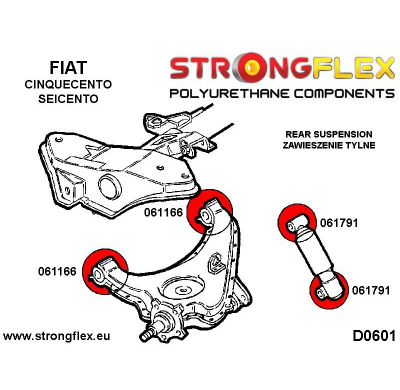 FIAT
CINQUECENTO
SEICENTO

STRONGFLEX
POLYURETHANE COMPONENTS

REAR SUSPENSION
ZAWIESZENIE TYLNE

061166

061791

061166

061791

www.strongflex.eu

D0601