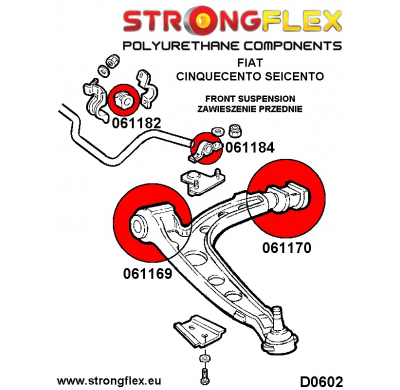 STRONGFLEX
POLYURETHANE COMPONENTS
FIAT
CINQUECENTO SEICENTO

FRONT SUSPENSION
ZAWIESZENIE PRZEDNIE

061182

061184

061170

061169

www.strongflex.eu

D0602