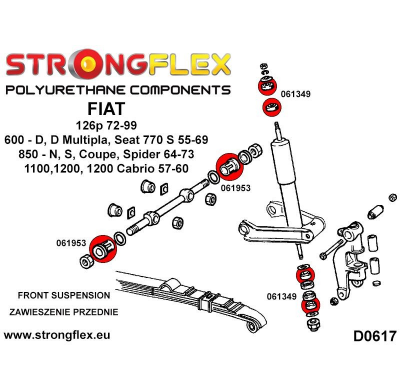 STRONGFLEX
POLYURETHANE COMPONENTS
FIAT
126p 72-99
600 - D, D Multipla, Seat 770 S 55-69
850 - N, S, Coupe, Spider 64-73
1100,1200, 1200 Cabrio 57-60

061349

061953

061953

061349

FRONT SUSPENSION
ZAWIESZENIE PRZEDNIE

www.strongflex.eu

D0617