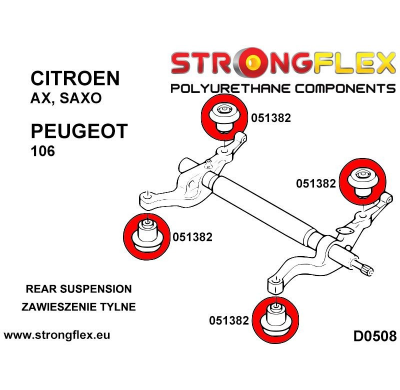 STRONGFLEX
POLYURETHANE COMPONENTS

CITROEN
AX, SAXO

PEUGEOT
106

051382

051382

051382

051382

REAR SUSPENSION
ZAWIESZENIE TYLNE

www.strongflex.eu

D0508