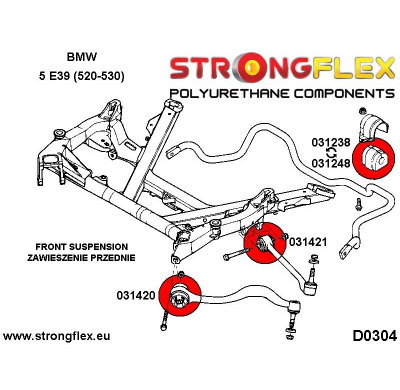 BMW
5 E39 (520-530)

STRONGFLEX
POLYURETHANE COMPONENTS

031238
031248

031421

FRONT SUSPENSION
ZAWIESZENIE PRZEDNIE

031420

www.strongflex.eu

D0304