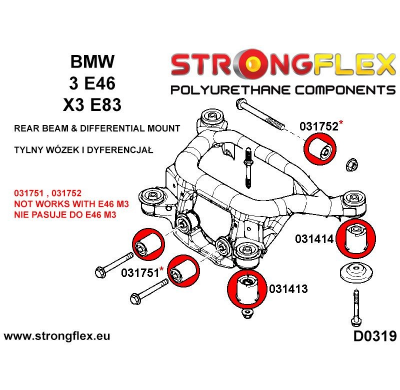 BMW
3 E46
X3 E83

STRONGFLEX
POLYURETHANE COMPONENTS

REAR BEAM & DIFFERENTIAL MOUNT

TYLNY WÓZEK I DYFERENCJAŁ

031751 , 031752
NOT WORKS WITH E46 M3
NIE PASUJE DO E46 M3

031752*

031414

031751*

031413

www.strongflex.eu

D0319