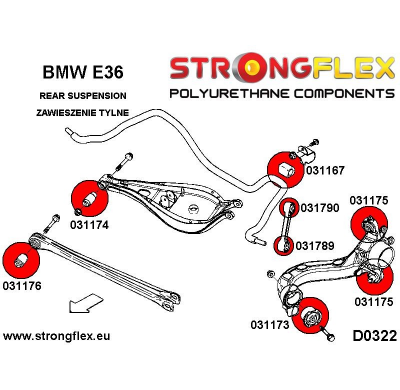 BMW E36
REAR SUSPENSION
ZAWIESZENIE TYLNE

STRONGFLEX
POLYURETHANE COMPONENTS

031167
031174
031790
031175
031789
031176
031175
031173

www.strongflex.eu

D0322