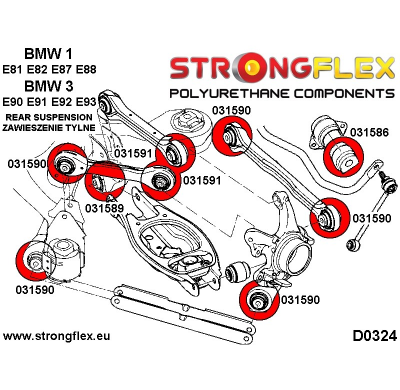 BMW 1
E81 E82 E87 E88
BMW 3
E90 E91 E92 E93
REAR SUSPENSION
ZAWIESZENIE TYLNE

STRONGFLEX
POLYURETHANE COMPONENTS

031590
031586
031591
031590
031591
031589
031590
031590
031590

www.strongflex.eu
D0324