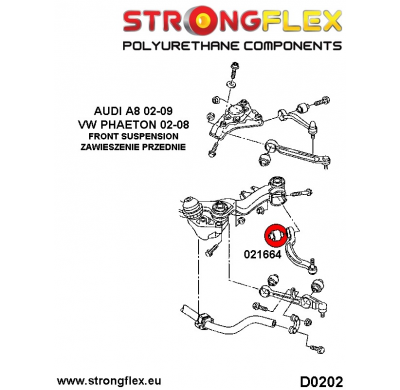 STRONGFLEX
POLYURETHANE COMPONENTS

AUDI A8 02-09
VW PHAETON 02-08
FRONT SUSPENSION
ZAWIESZENIE PRZEDNIE

021664

www.strongflex.eu

D0202