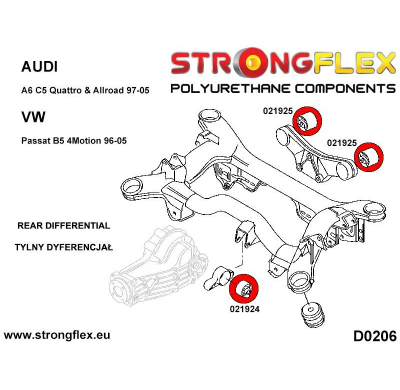 AUDI

A6 C5 Quattro & Allroad 97-05

VW

Passat B5 4Motion 96-05

STRONGFLEX
POLYURETHANE COMPONENTS

021925

021925

REAR DIFFERENTIAL

TYLNY DYFERENCJAŁ

021924

www.strongflex.eu

D0206