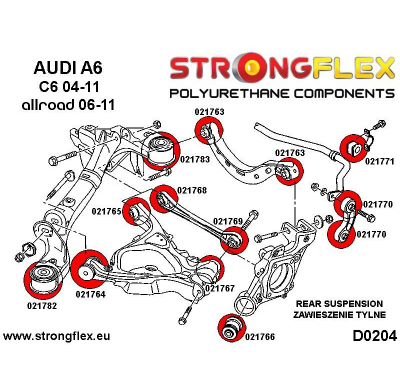 AUDI A6
C6 04-11
allroad 06-11

STRONGFLEX
POLYURETHANE COMPONENTS

021763
021783
021763
021771
021768
021765
021769
021770
021770
021764
021767
021782
021766

REAR SUSPENSION
ZAWIESZENIE TYLNE

www.strongflex.eu

D0204