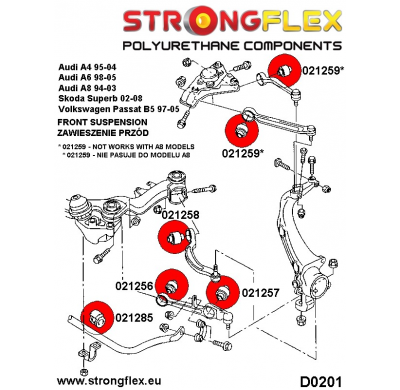 STRONGFLEX
POLYURETHANE COMPONENTS

Audi A4 95-04
Audi A6 98-05
Audi A8 94-03
Skoda Superb 02-08
Volkswagen Passat B5 97-05
FRONT SUSPENSION
ZAWIESZENIE PRZÓD

* 021259 - NOT WORKS WITH A8 MODELS
* 021259 - NIE PASUJE DO MODELU A8

021259*
021259*
021258
021256
021257
021285

www.strongflex.eu
D0201