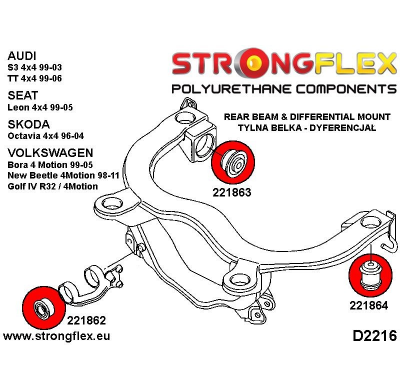 AUDI
S3 4x4 99-03
TT 4x4 99-06

SEAT
Leon 4x4 99-05

SKODA
Octavia 4x4 96-04

VOLKSWAGEN
Bora 4 Motion 99-05
New Beetle 4Motion 98-11
Golf IV R32 / 4Motion

STRONGFLEX
POLYURETHANE COMPONENTS

REAR BEAM & DIFFERENTIAL MOUNT
TYLNA BELKA - DYFERENCJAŁ

221863

221864

221862

www.strongflex.eu

D2216