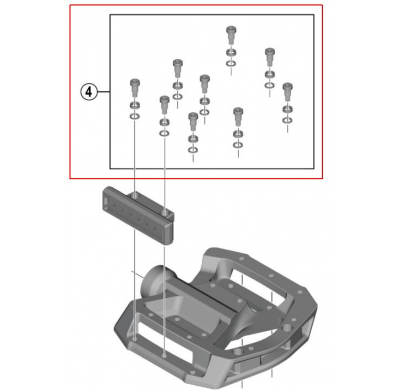 4