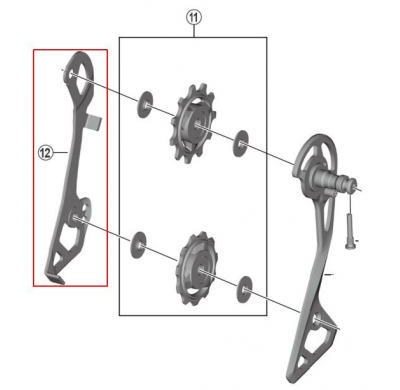 11

12