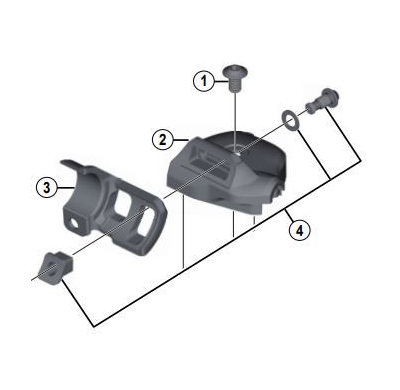 1
2
3
4