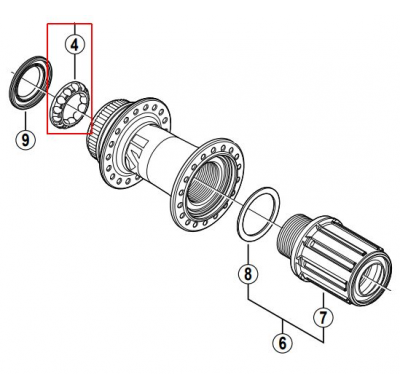 4

9

8

7

6