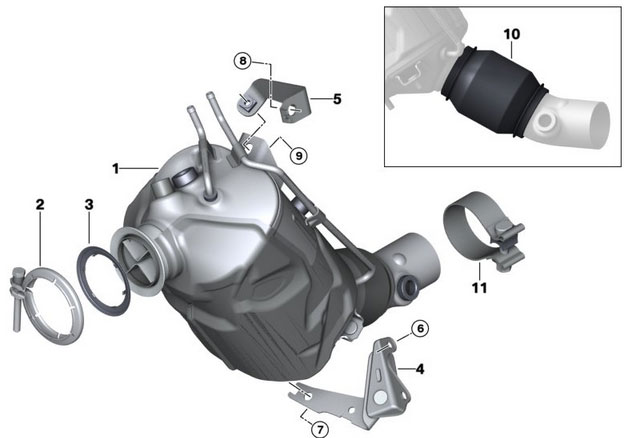 10
8
5
9
1
2
3
11
6
4
7