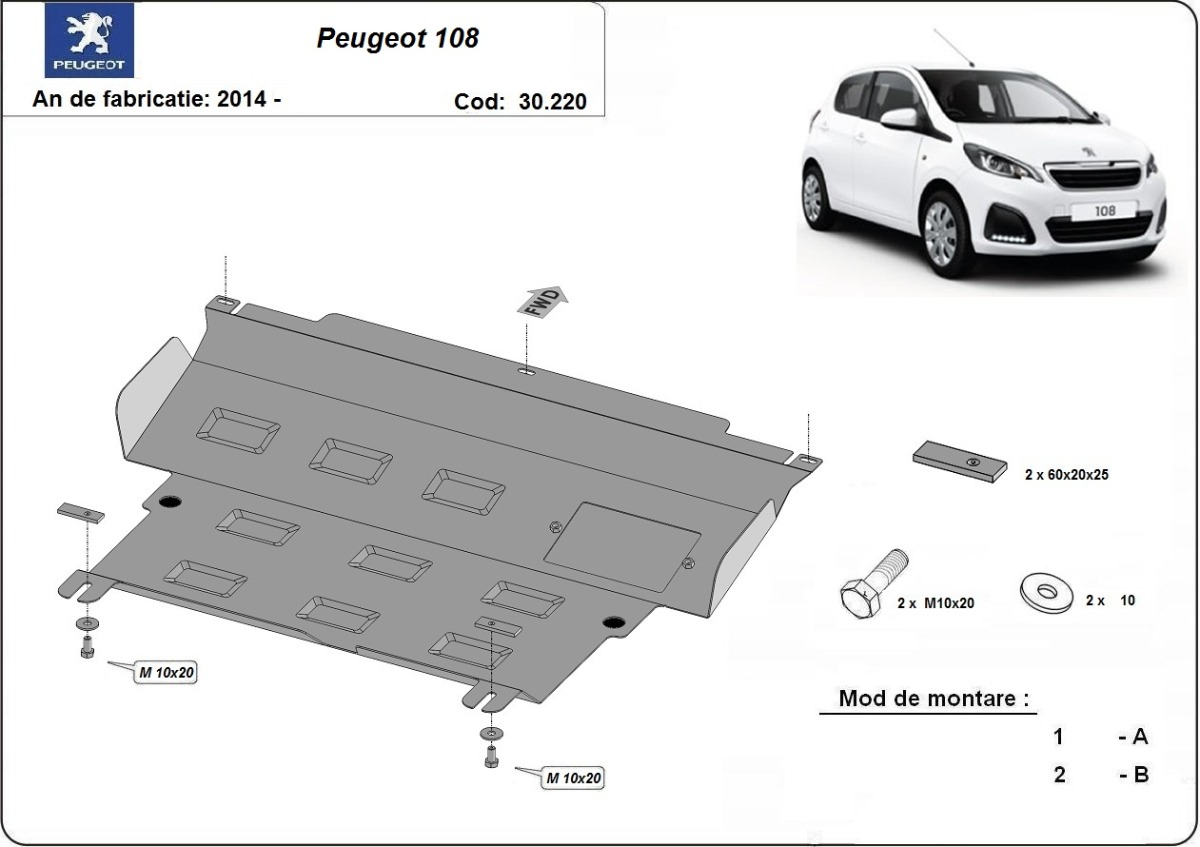 PEUGEOT

Peugeot 108

An de fabricatie: 2014 -

Cod: 30.220

108

FWD

2 x 60x20x25

2 x M10x20

2 x 10

M 10x20

M 10x20

Mod de montare :

1 - A

2 - B