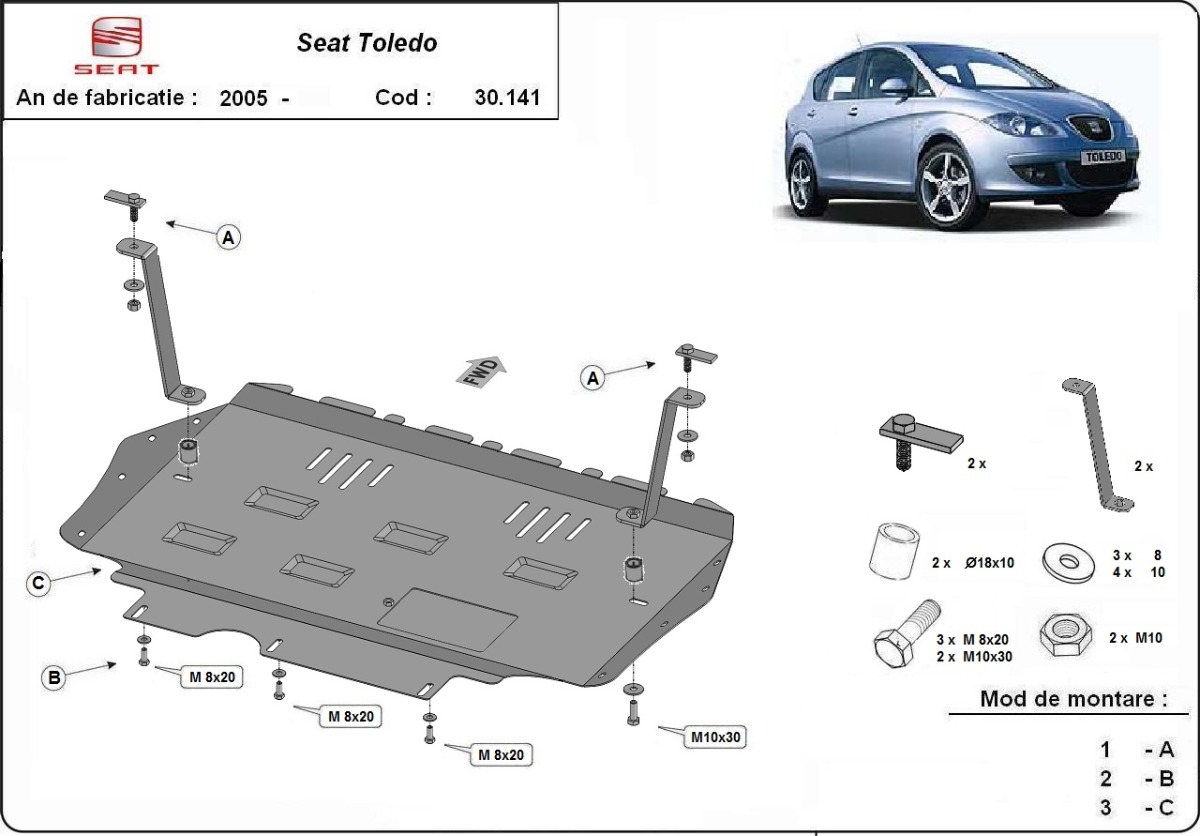 SEAT

Seat Toledo

An de fabricatie : 2005 - Cod : 30.141

TOLEDO

A

FWD

A

C

B

M 8x20

M 8x20

M 8x20

M10x30

2 x

2 x

2 x Ø18x10

3 x 8
4 x 10

3 x M 8x20
2 x M10x30

2 x M10

Mod de montare :

1 - A
2 - B
3 - C