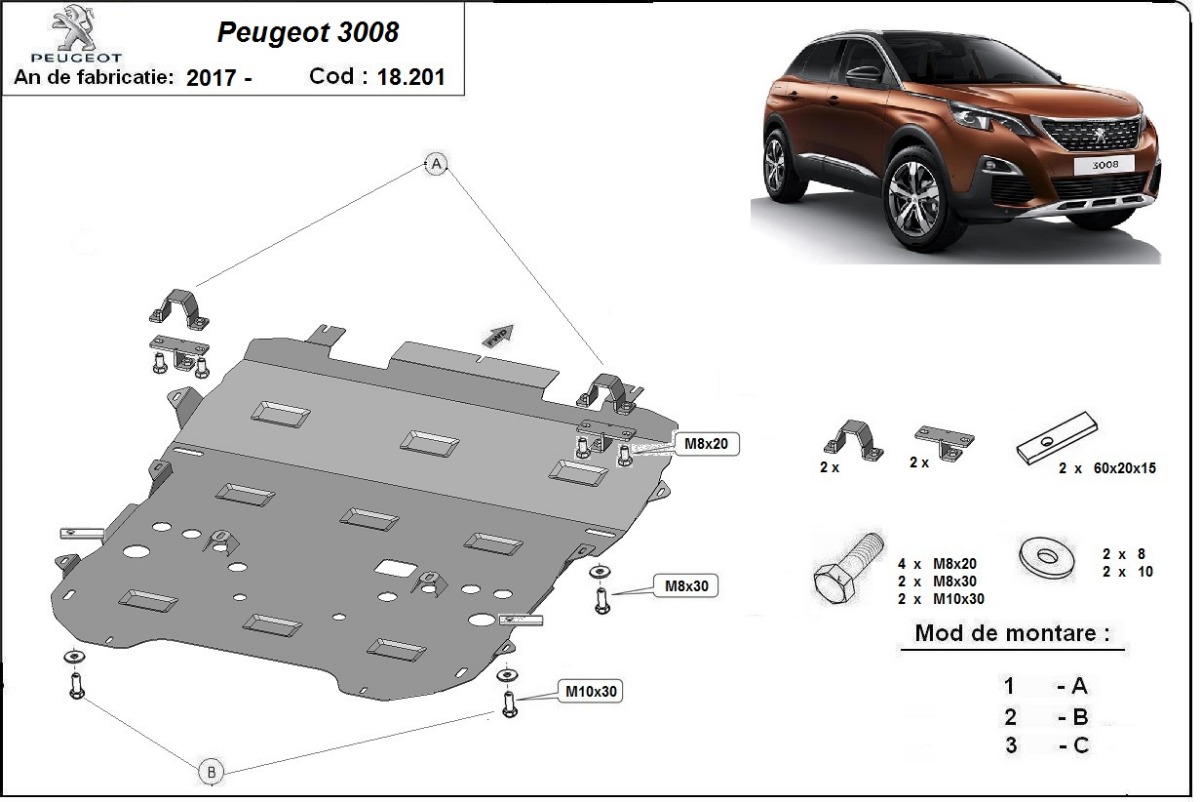 PEUGEOT

Peugeot 3008

An de fabricatie: 2017 - Cod : 18.201

3008

A

M8x20

M8x30

M10x30

B

2 x

2 x

2 x 60x20x15

4 x M8x20
2 x M8x30
2 x M10x30

2 x 8
2 x 10

Mod de montare :

1 - A
2 - B
3 - C