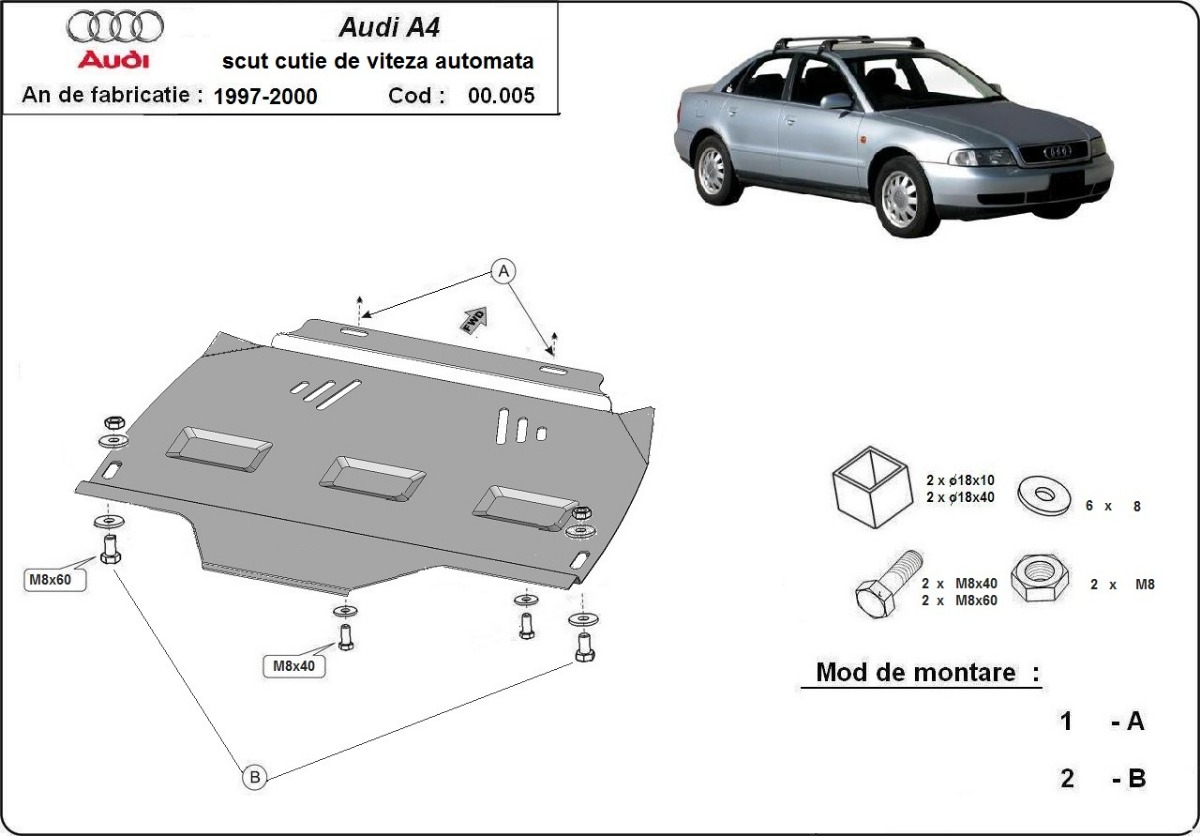 Audi

Audi A4
scut cutie de viteza automata
An de fabricatie : 1997-2000 Cod : 00.005

A

FWD

M8x60

M8x40

B

2 x ø18x10
2 x ø18x40

6 x 8

2 x M8x40
2 x M8x60

2 x M8

Mod de montare :

1 - A

2 - B