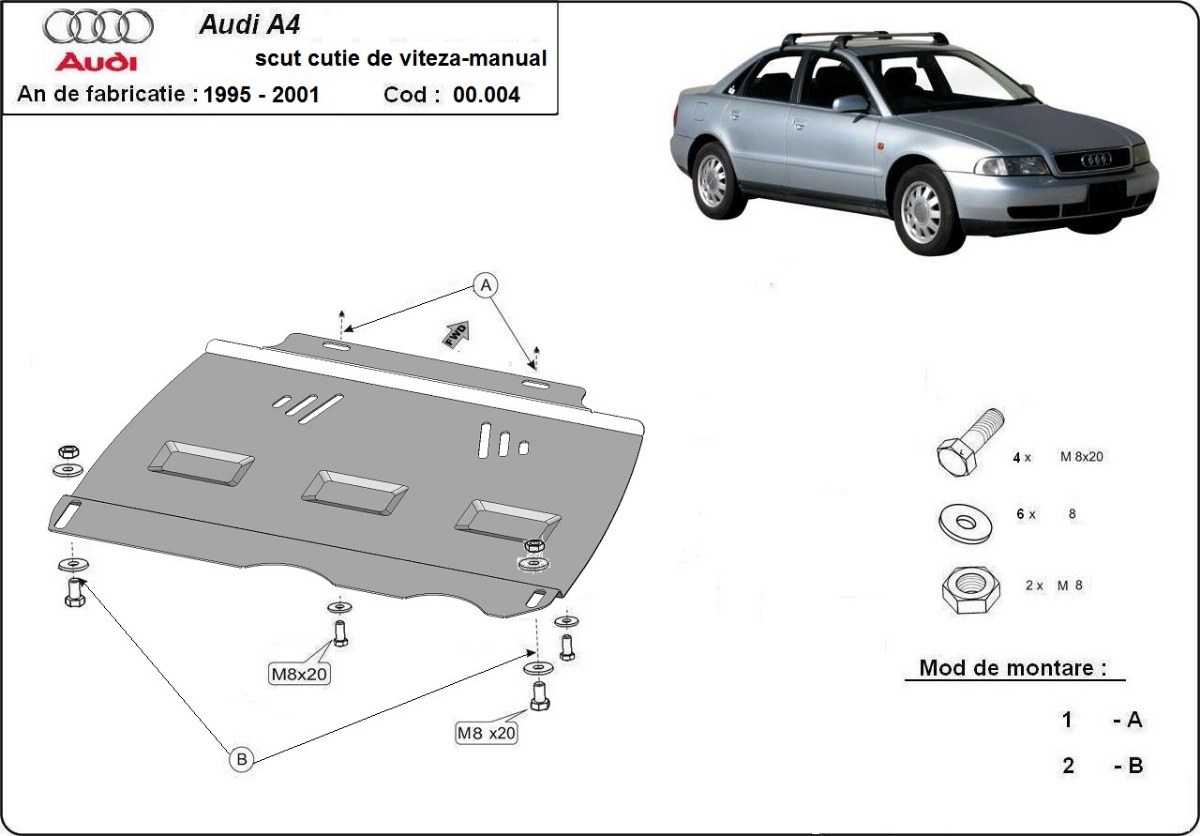 Audi

Audi A4
scut cutie de viteza-manual

An de fabricatie : 1995 - 2001    Cod : 00.004

A

FWD

M8x20

M8 x20

B

4 x    M 8x20

6 x    8

2 x    M 8

Mod de montare :

1    - A

2    - B